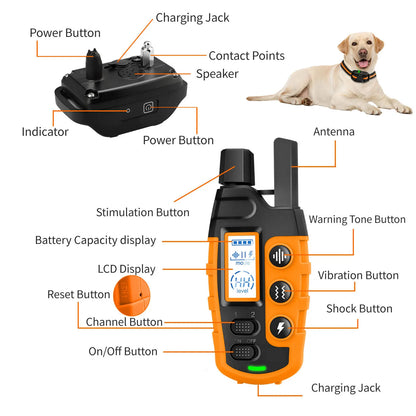 Charging Jack

Power Button

Contact Points

Speaker

Indicator

Power Button

Antenna

Stimulation Button

Warning Tone Button

Battery Capacity display

LCD Display

mode

HH

level

Vibration Button

Reset Button

Shock Button

Channel Button

1 2

On/Off Button

ON OFF

Charging Jack