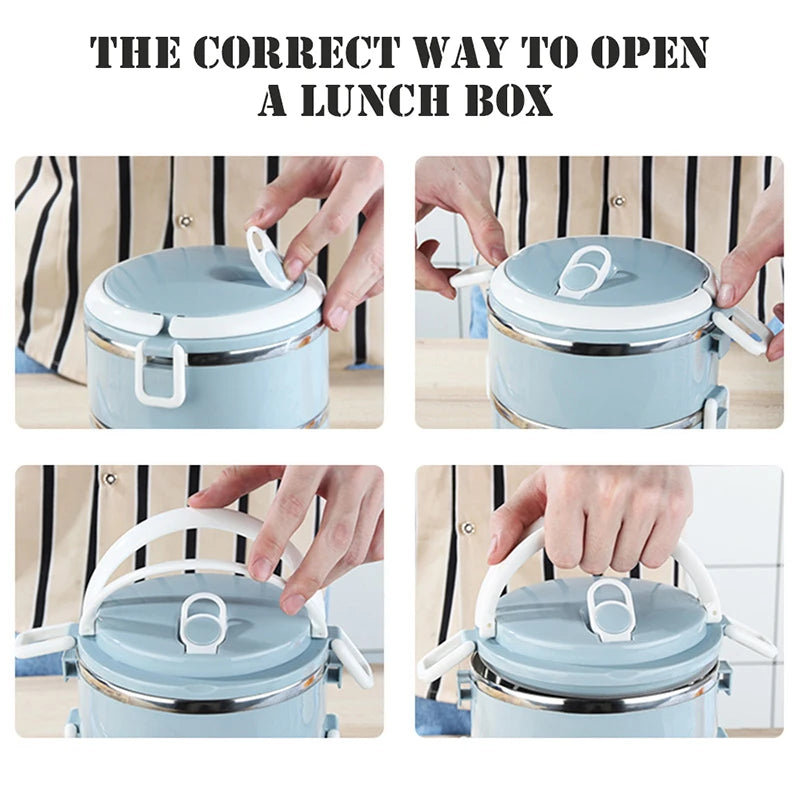 THE CORRECT WAY TO OPEN A LUNCH BOX