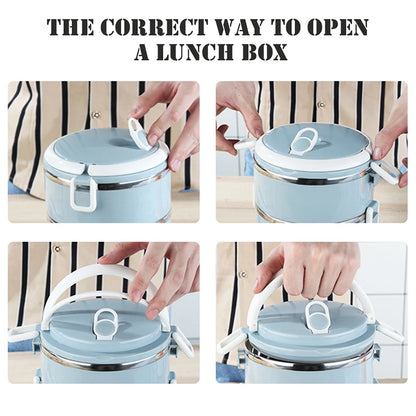 THE CORRECT WAY TO OPEN A LUNCH BOX